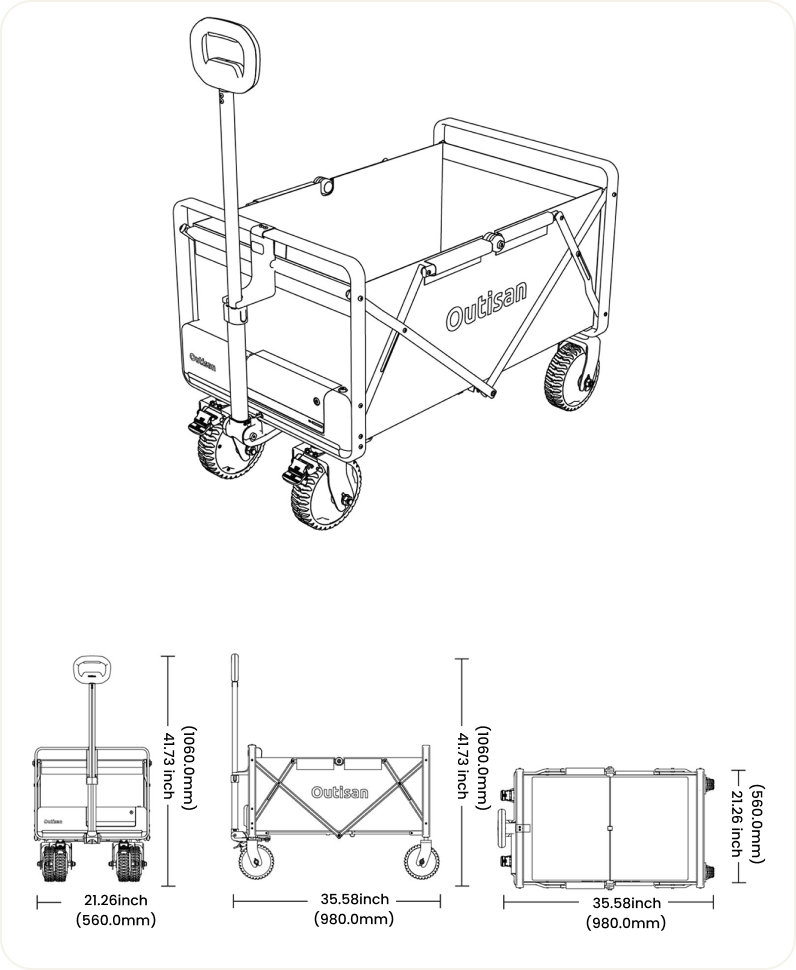 Outisan

Outisan

Outisan

41.73 inch
(1060.0mm)

21.26inch
(560.0mm)

Outisan

41.73 inch
(1060.0mm)

35.58inch
(980.0mm)

21.26 inch
(560.0mm)

35.58inch
(980.0mm)