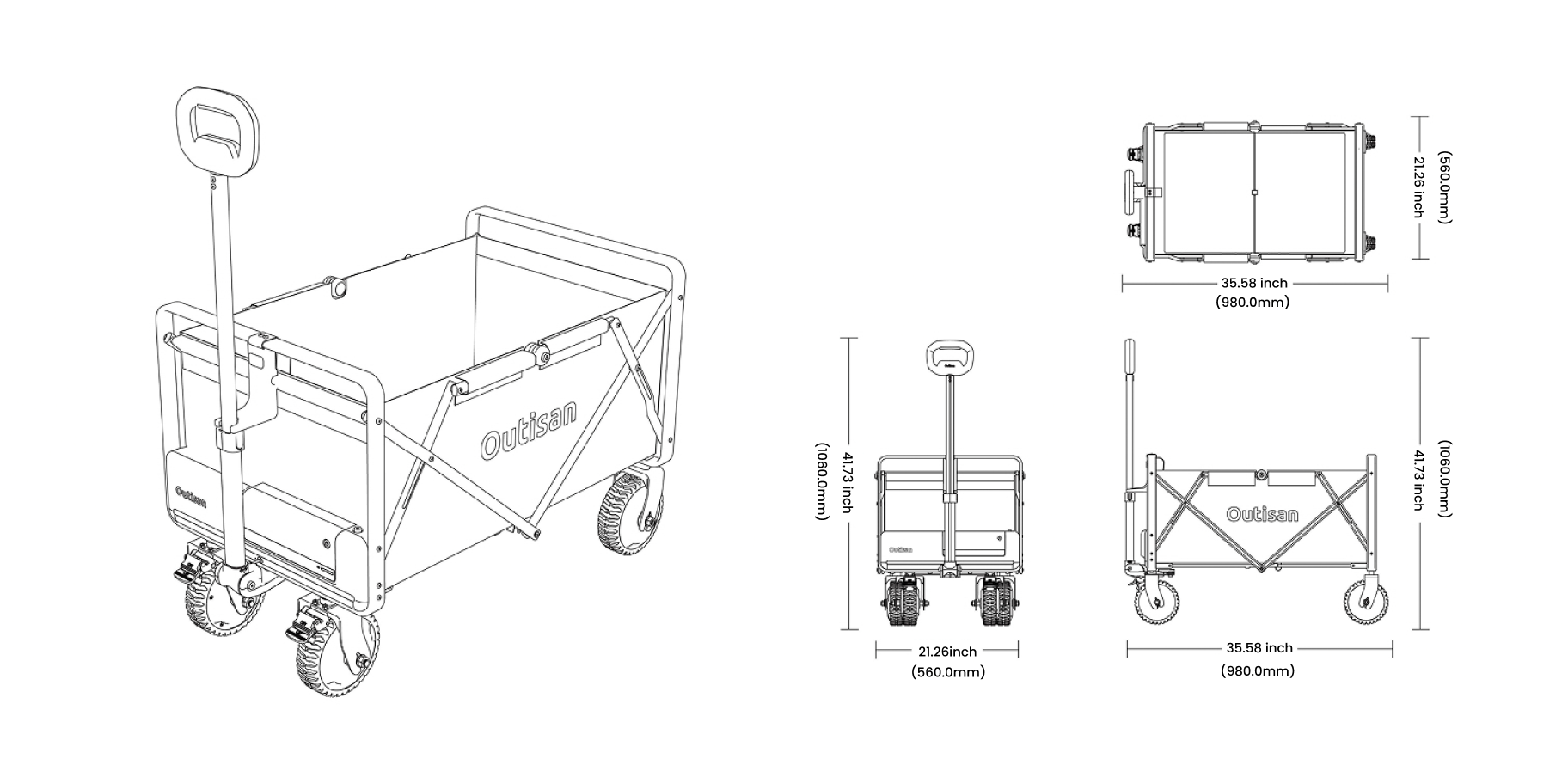 Outisan

Outisan

21.26 inch
(560.0mm)

35.58 inch
(980.0mm)

41.73 inch
(1060.0mm)

Outisan

Outisan

21.26inch
(560.0mm)

Outisan

41.73 inch
(1060.0mm)

35.58 inch
(980.0mm)